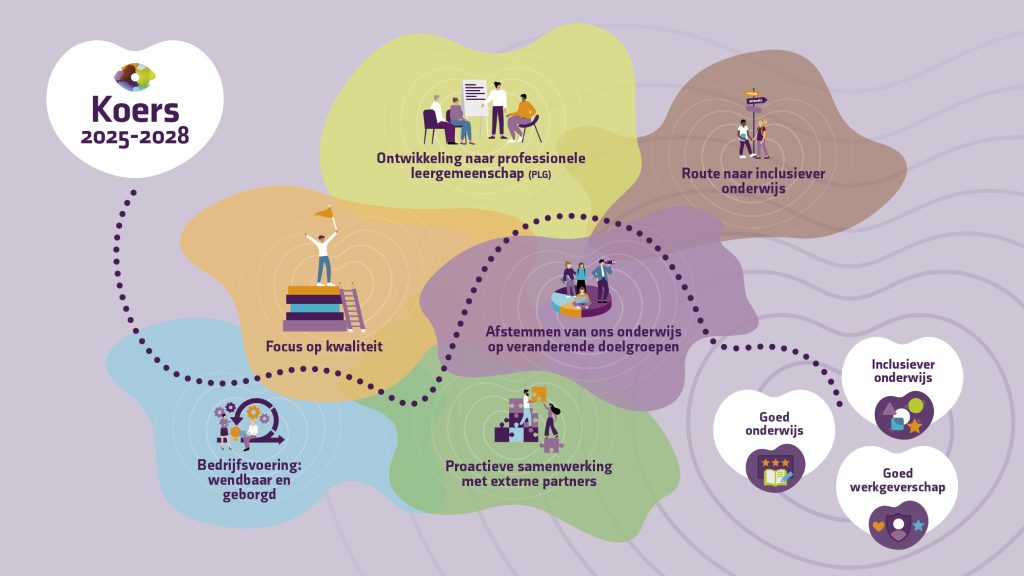 Koers
2025-2028

Ontwikkeling naar professionele leergemeenschap (PLG)

Route naar inclusiever onderwijs

Focus op kwaliteit

Afstemmen van ons onderwijs op veranderende doelgroepen

Bedrijfsvoering: wendbaar en geborgd

Proactieve samenwerking met externe partners

Inclusiever onderwijs

Goed onderwijs

Goed werkgeverschap